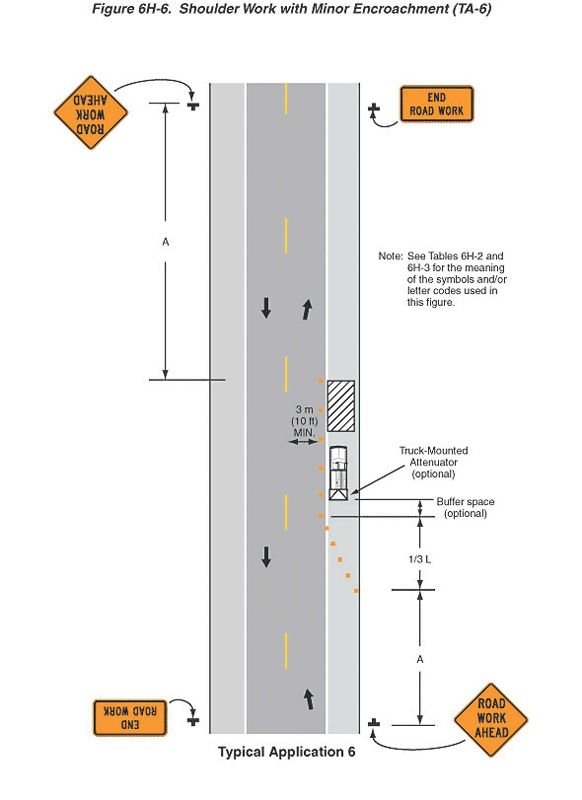 Figure 6H-6. Shoulder Work with Minor Encroachment (TA-6)

ROAD WORK AHEAD

END ROAD WORK

A

Note: See Tables 6H-2 and 6H-3 for the meaning of the symbols and/or letter codes used in this figure.

3 m (10 ft) MIN.

Truck-Mounted Attenuator (optional)

Buffer space (optional)

1/3 L

A

END ROAD WORK

ROAD WORK AHEAD

Typical Application 6